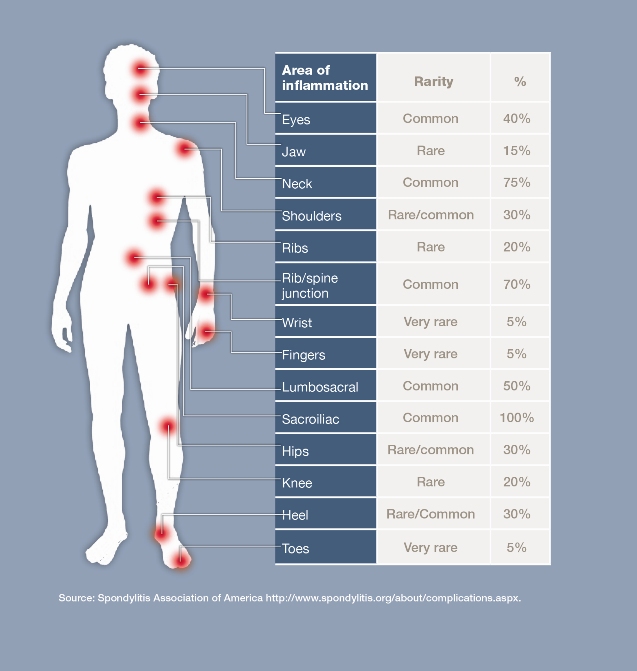 | Area of inflammation | Rarity | % |
|---|---|---|
| Eyes | Common | 40% |
| Jaw | Rare | 15% |
| Neck | Common | 75% |
| Shoulders | Rare/common | 30% |
| Ribs | Rare | 20% |
| Rib/spine junction | Common | 70% |
| Wrist | Very rare | 5% |
| Fingers | Very rare | 5% |
| Lumbosacral | Common | 50% |
| Sacroiliac | Common | 100% |
| Hips | Rare/common | 30% |
| Knee | Rare | 20% |
| Heel | Rare/Common | 30% |
| Toes | Very rare | 5% |

Source: Spondylitis Association of America http://www.spondylitis.org/about/complications.aspx.